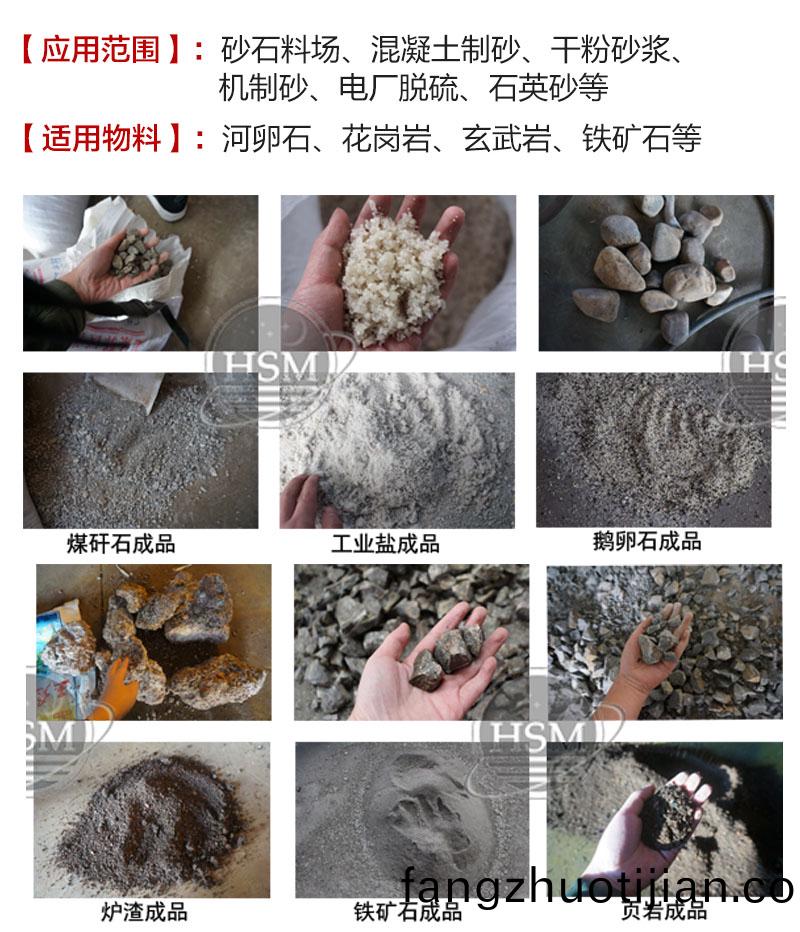 【应用范围】：砂石料场、混凝土制砂、干粉砂浆、机制砂、电厂脱硫、石英砂等

【适用物料】：河卵石、花岗岩、玄武岩、铁矿石等

HSM

HSM

煤矸石成品

工业盐成品

鹅卵石成品

HSM

HSM

炉渣成品

铁矿石成品

页岩成品

fangzhuotijian.co